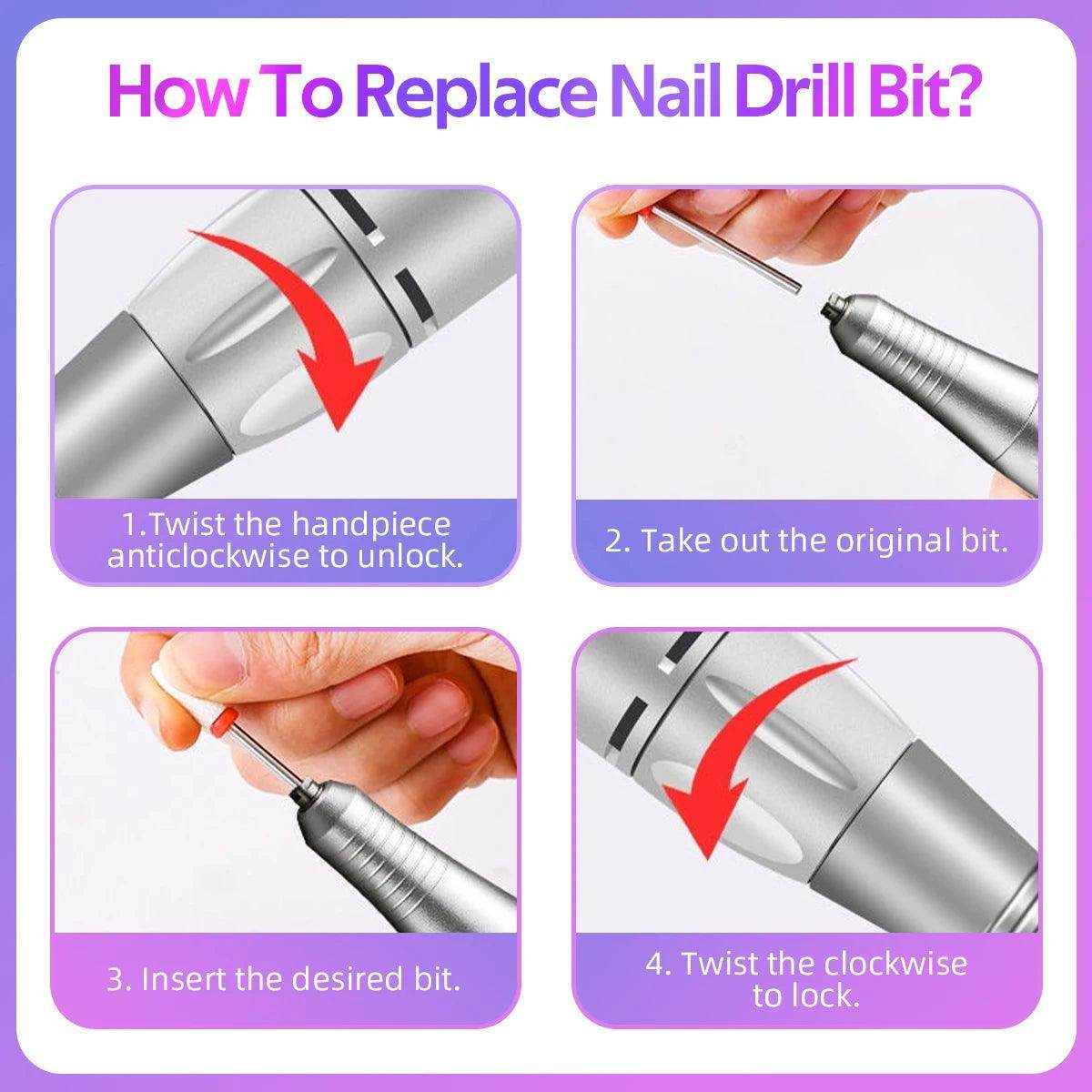 How To Replace Nail Drill Bit?

1.Twist the handpiece anticlockwise to unlock.

2. Take out the original bit.

3. Insert the desired bit.

4. Twist the clockwise to lock.