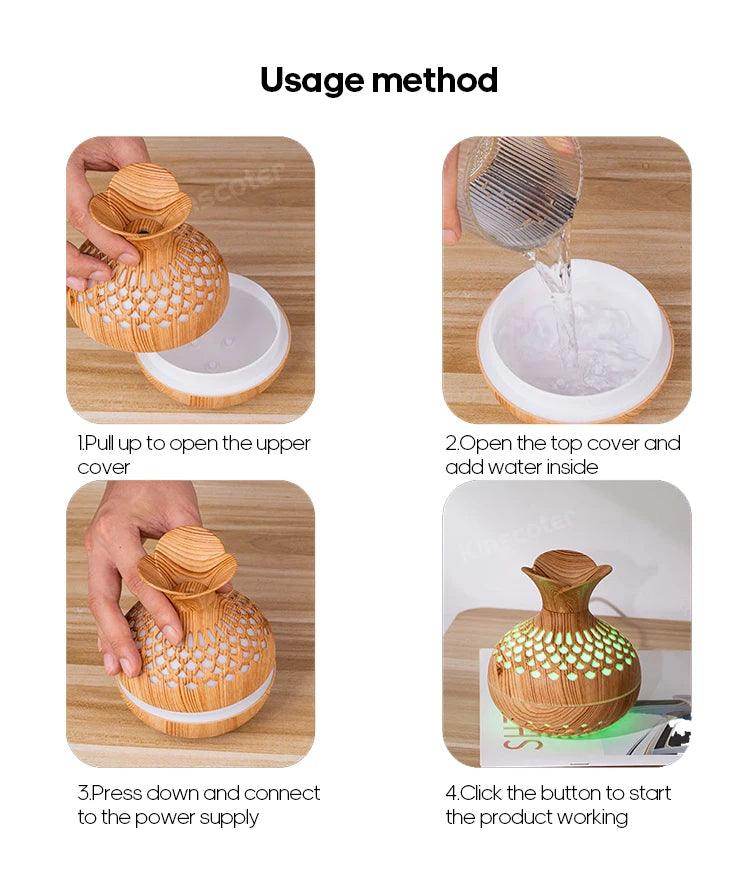 Usage method

Kinscoter

1.Pull up to open the upper cover

2.Open the top cover and add water inside

Kinscoter

3.Press down and connect to the power supply

4.Click the button to start the product working