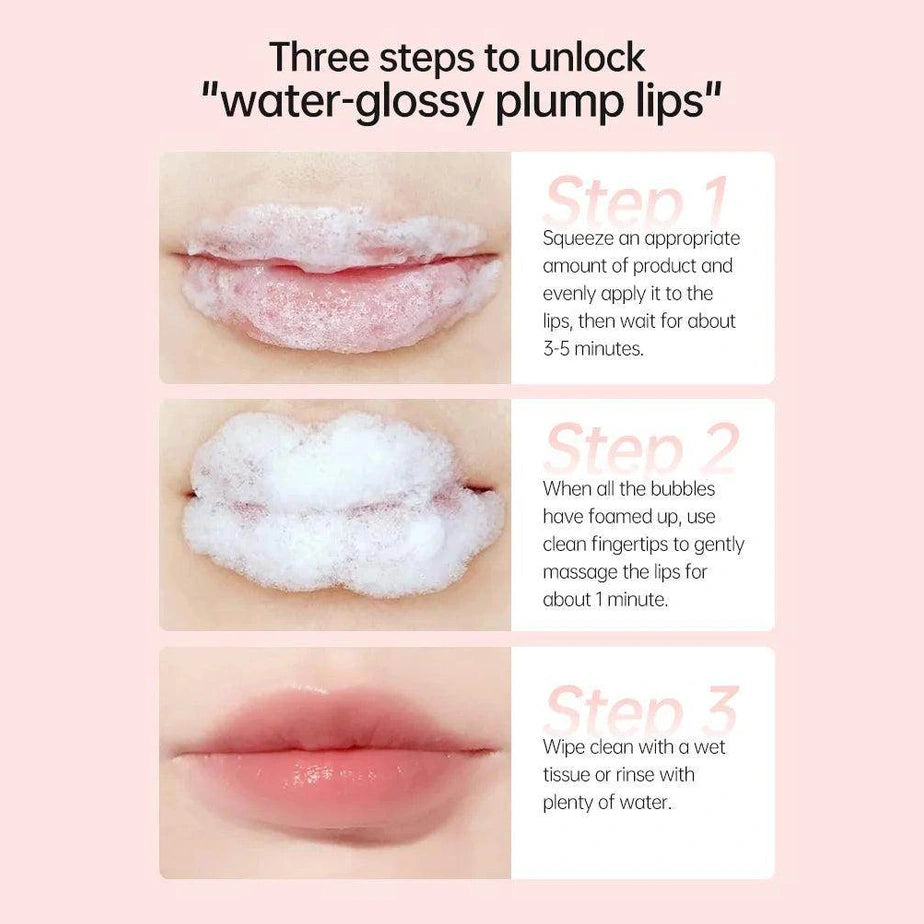 Three steps to unlock "water-glossy plump lips"

Step 1
Squeeze an appropriate amount of product and evenly apply it to the lips, then wait for about 3-5 minutes.

Step 2
When all the bubbles have foamed up, use clean fingertips to gently massage the lips for about 1 minute.

Step 3
Wipe clean with a wet tissue or rinse with plenty of water.