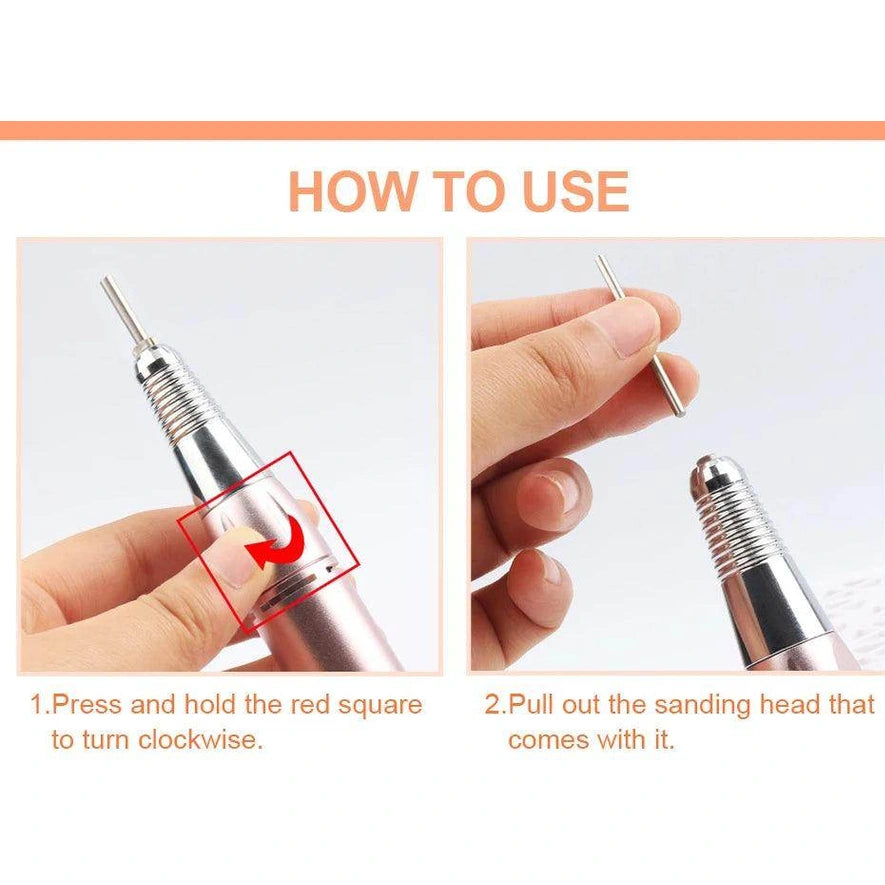 HOW TO USE

1.Press and hold the red square to turn clockwise.

2.Pull out the sanding head that comes with it.