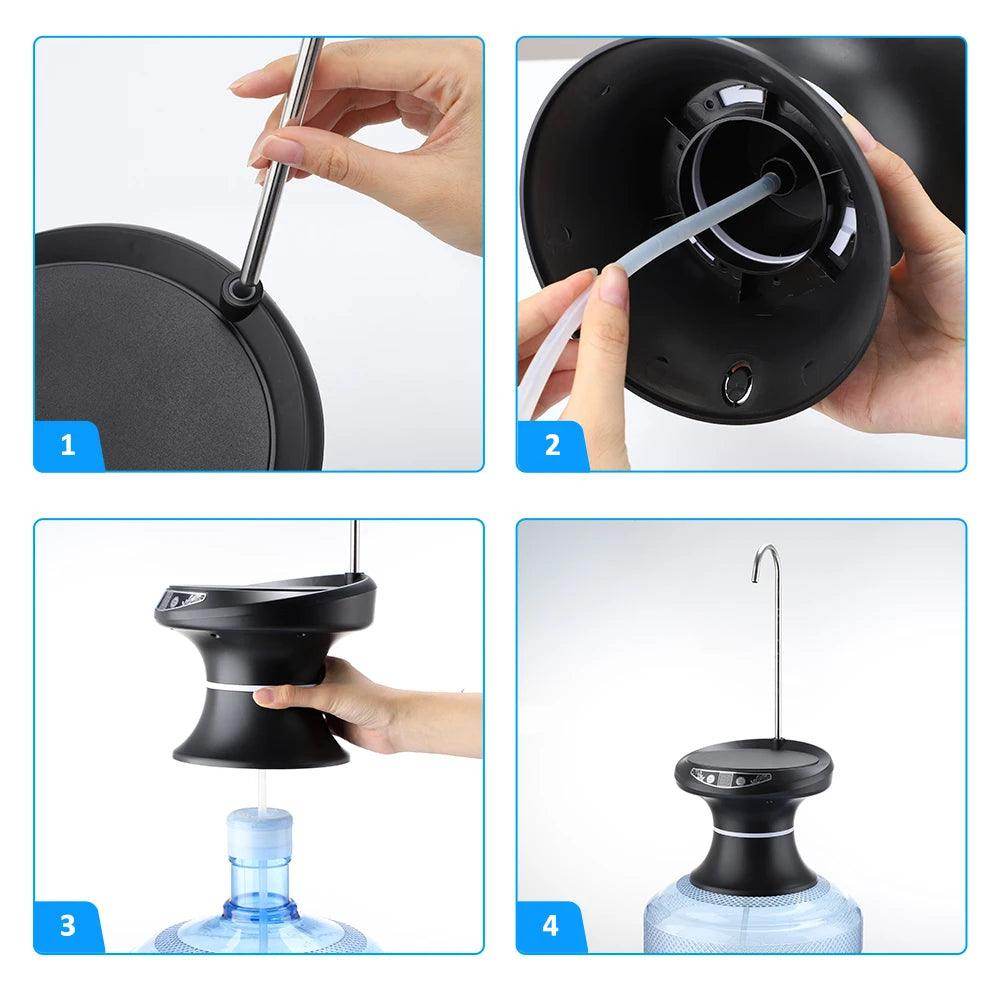 1

2

3

4