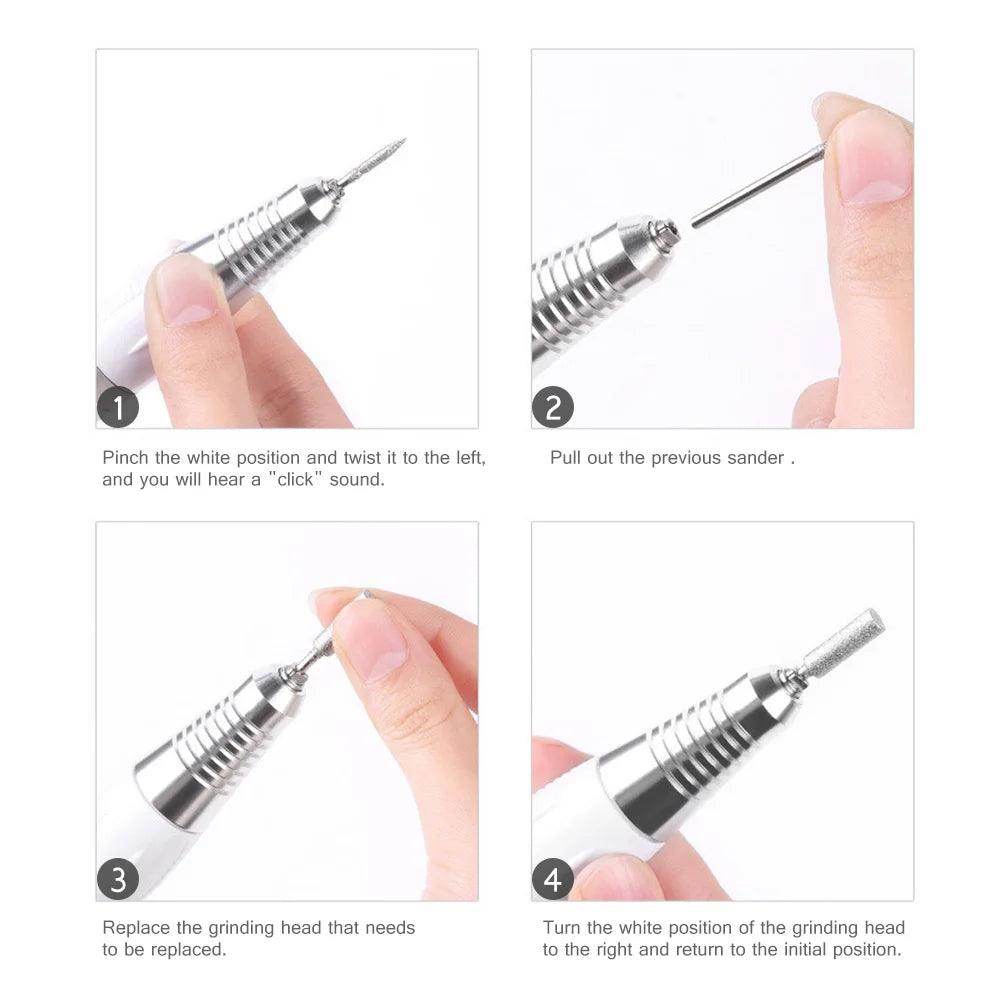 1

Pinch the white position and twist it to the left, and you will hear a "click" sound.

2

Pull out the previous sander .

3

Replace the grinding head that needs to be replaced.

4

Turn the white position of the grinding head to the right and return to the initial position.