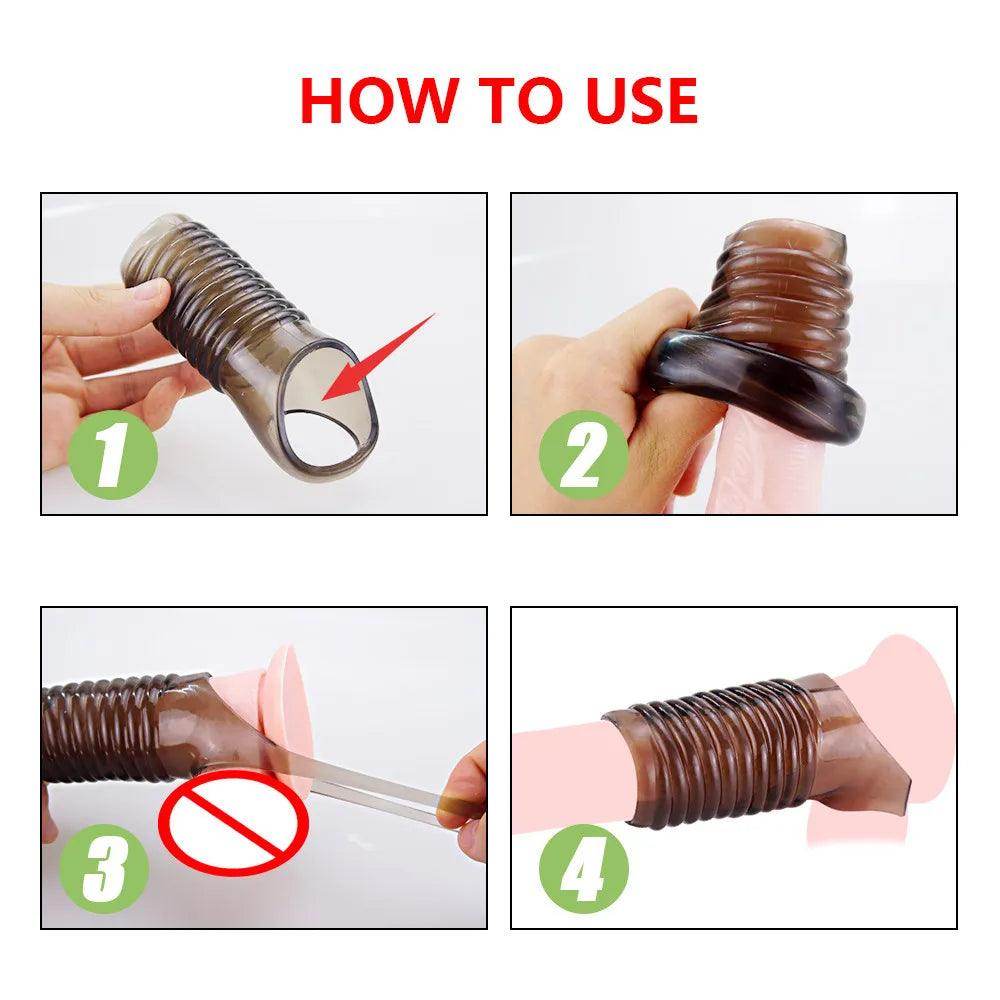 HOW TO USE

1

2

3

4